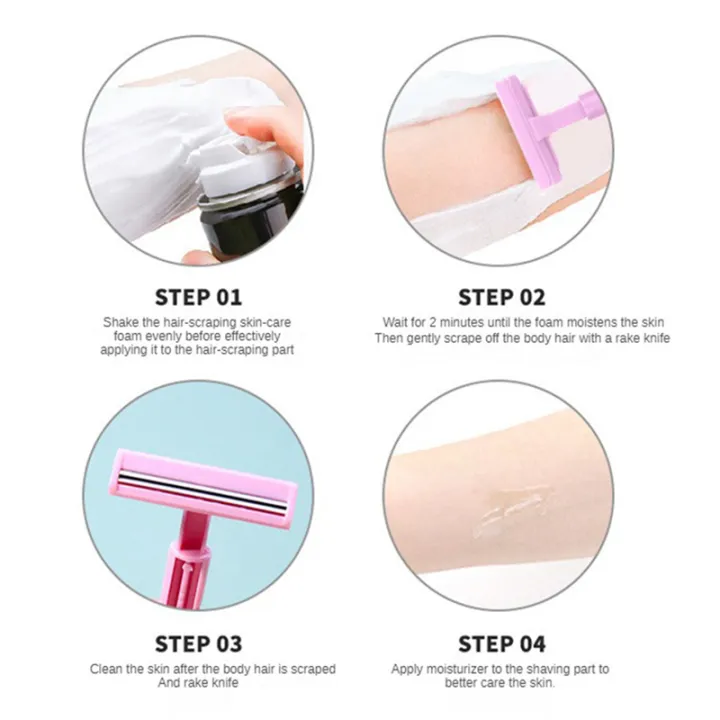 STEP 01
Shake the hair-scraping skin-care foam evenly before effectively applying it to the hair-scraping part

STEP 02
Wait for 2 minutes until the foam moistens the skin
Then gently scrape off the body hair with a rake knife

STEP 03
Clean the skin after the body hair is scraped
And rake knife

STEP 04
Apply moisturizer to the shaving part to better care the skin.