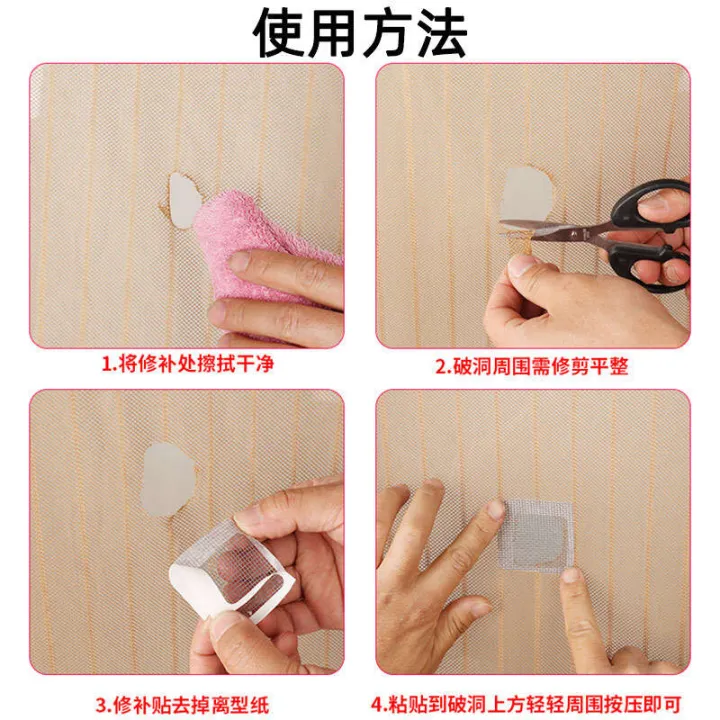 使用方法

1.将修补处擦拭干净

2.破洞周围需修剪平整

3.修补贴去掉离型纸

4.粘贴到破洞上方轻轻周围按压即可