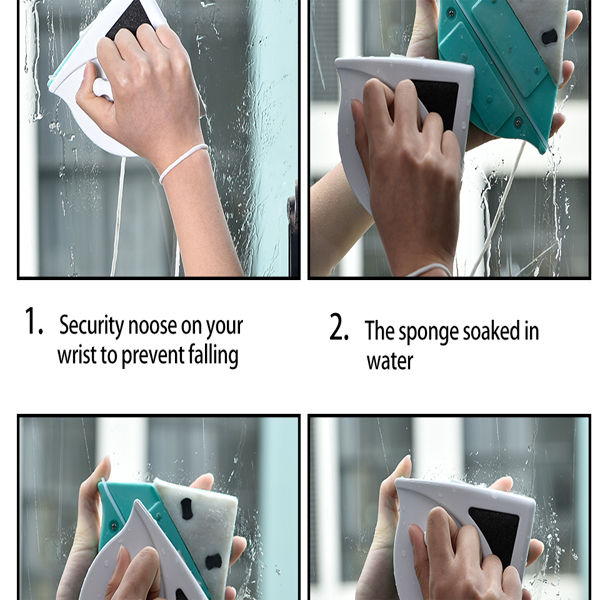 1. Security noose on your wrist to prevent falling

2. The sponge soaked in water