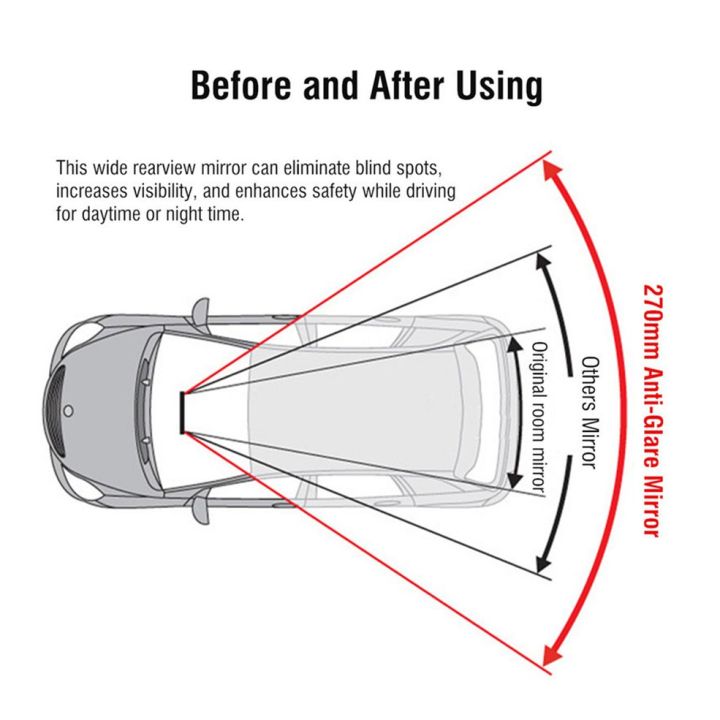 Before and After Using

This wide rearview mirror can eliminate blind spots, increases visibility, and enhances safety while driving for daytime or night time.

Original room mirror

Others Mirror

270mm Anti-Glare Mirror