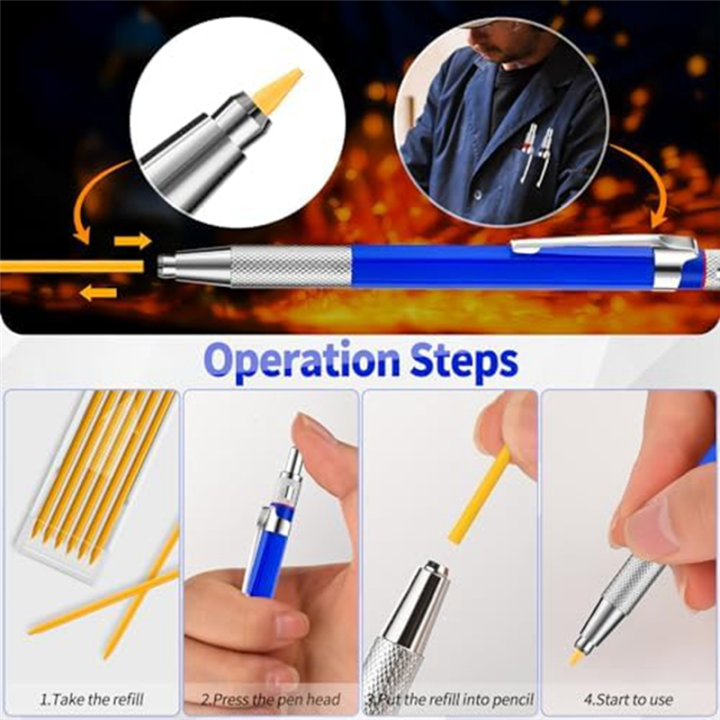 Operation Steps

1.Take the refill

2.Press the pen head

3.Put the refill into pencil

4.Start to use