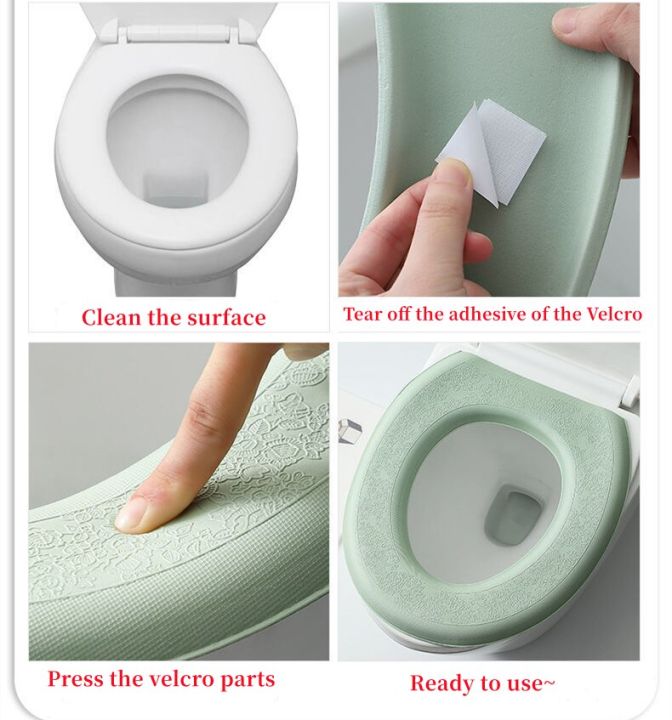 Clean the surface

Tear off the adhesive of the Velcro

Press the velcro parts

Ready to use~