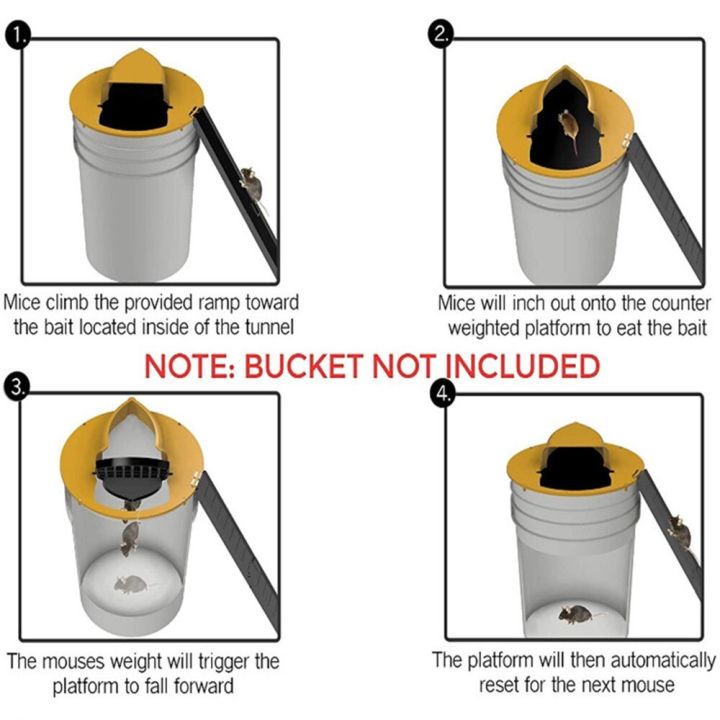 1.

Mice climb the provided ramp toward the bait located inside of the tunnel

2.

Mice will inch out onto the counter weighted platform to eat the bait

NOTE: BUCKET NOT INCLUDED

3.

The mouses weight will trigger the platform to fall forward

4.

The platform will then automatically reset for the next mouse