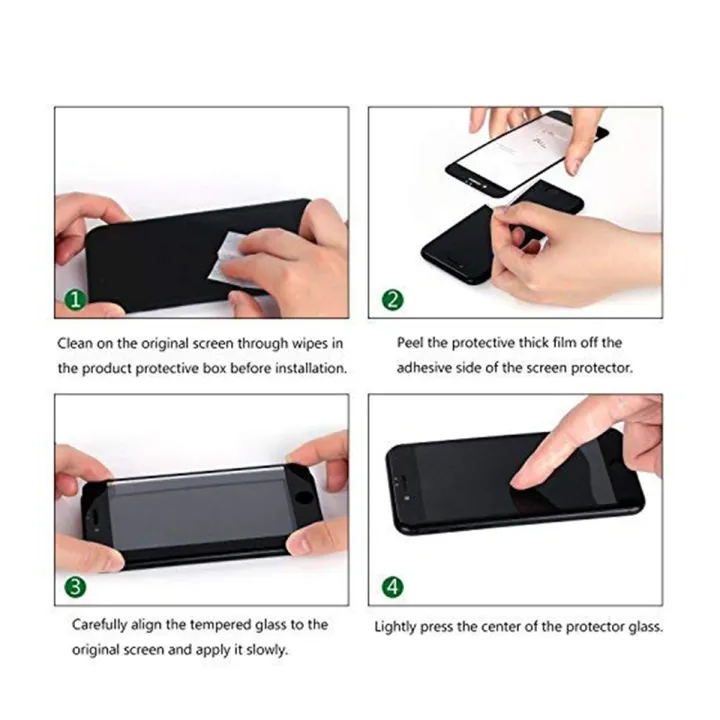 1

Clean on the original screen through wipes in the product protective box before installation.

2

Peel the protective thick film off the adhesive side of the screen protector.

3

Carefully align the tempered glass to the original screen and apply it slowly.

4

Lightly press the center of the protector glass.