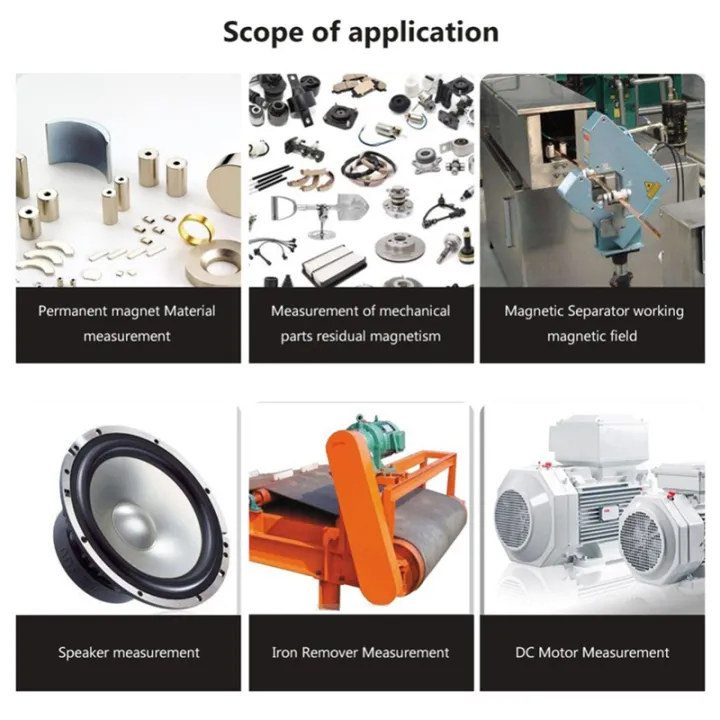 Scope of application

Permanent magnet Material measurement

Measurement of mechanical parts residual magnetism

Magnetic Separator working magnetic field

Speaker measurement

Iron Remover Measurement

DC Motor Measurement