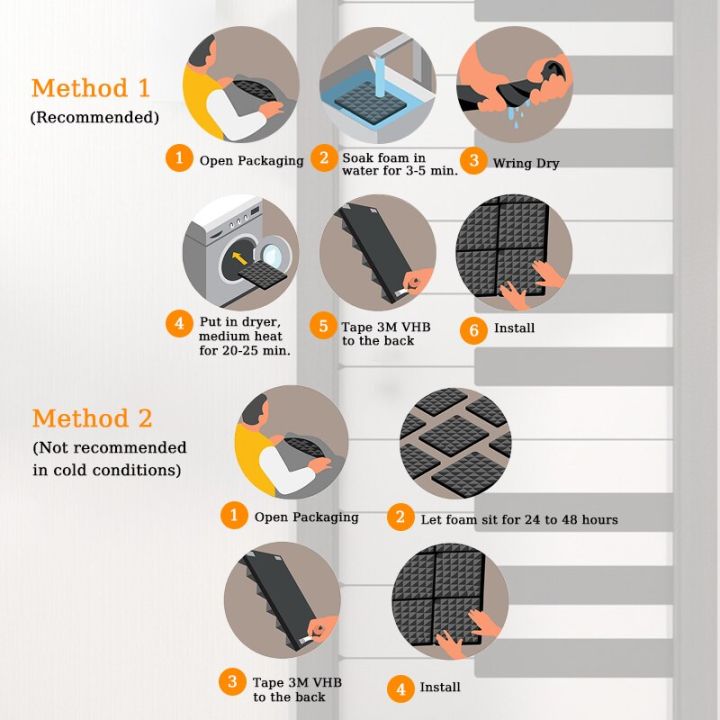 Method 1
(Recommended)

1 Open Packaging

2 Soak foam in water for 3-5 min.

3 Wring Dry

4 Put in dryer, medium heat for 20-25 min.

5 Tape 3M VHB to the back

6 Install

Method 2
(Not recommended in cold conditions)

1 Open Packaging

2 Let foam sit for 24 to 48 hours

3 Tape 3M VHB to the back

4 Install