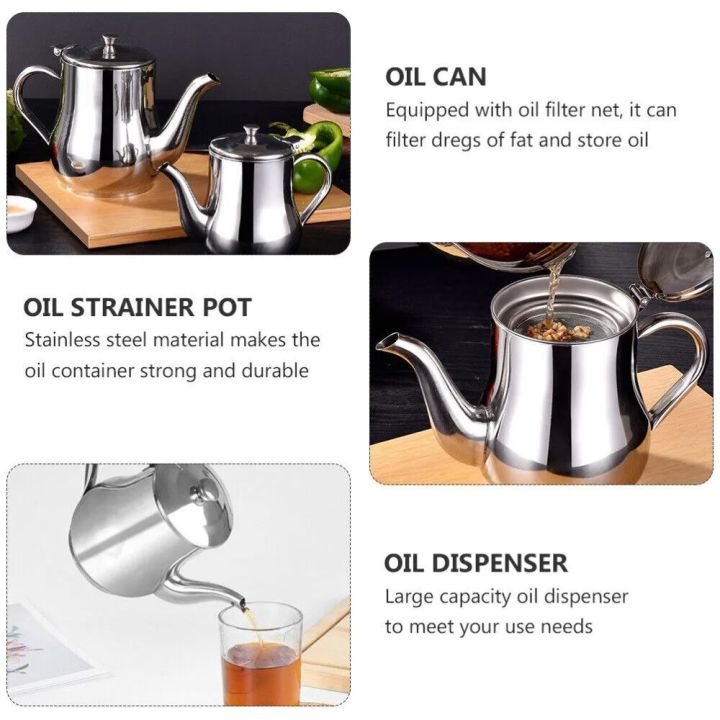 OIL CAN
Equipped with oil filter net, it can filter dregs of fat and store oil

OIL STRAINER POT
Stainless steel material makes the oil container strong and durable

OIL DISPENSER
Large capacity oil dispenser to meet your use needs