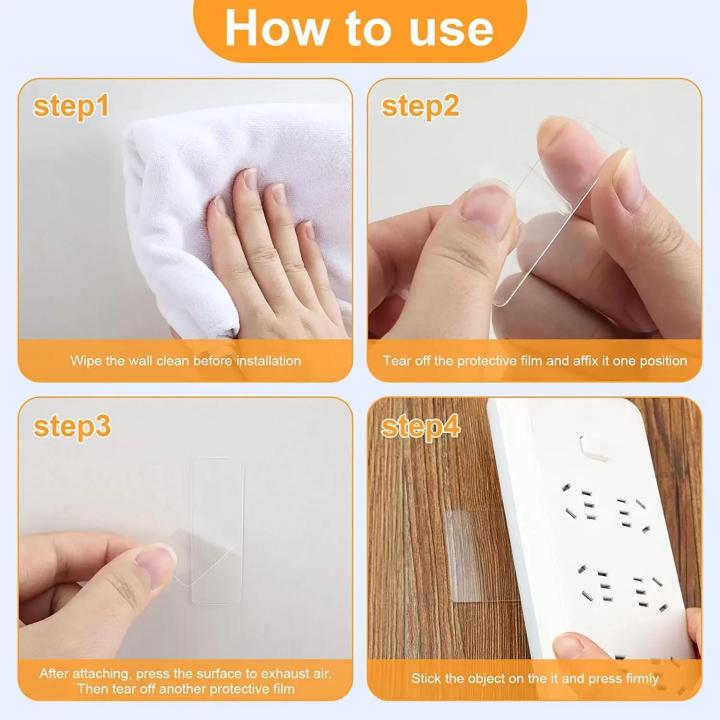 How to use

step1

Wipe the wall clean before installation

step2

Tear off the protective film and affix it one position

step3

After attaching, press the surface to exhaust air. Then tear off another protective film

step4

Stick the object on the it and press firmly