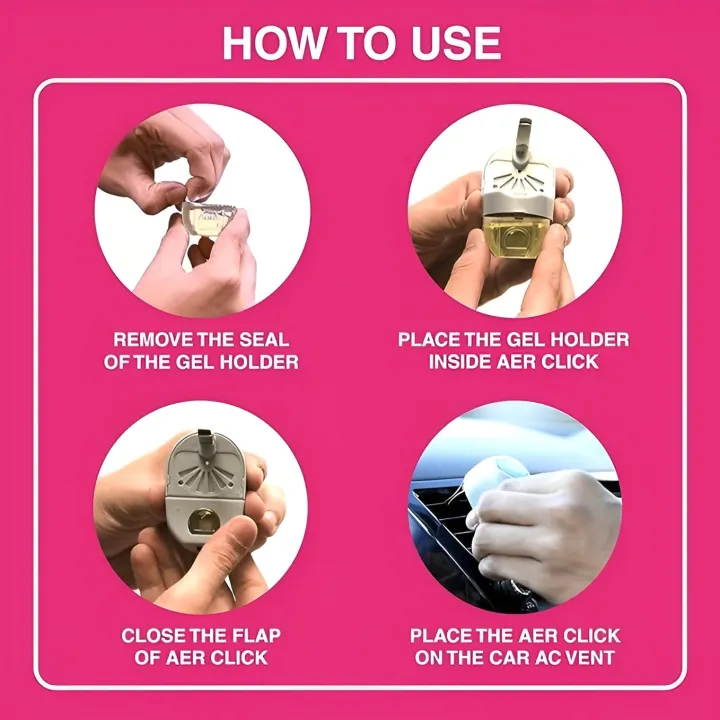 HOW TO USE

REMOVE THE SEAL OF THE GEL HOLDER

PLACE THE GEL HOLDER INSIDE AER CLICK

CLOSE THE FLAP OF AER CLICK

PLACE THE AER CLICK ON THE CAR AC VENT