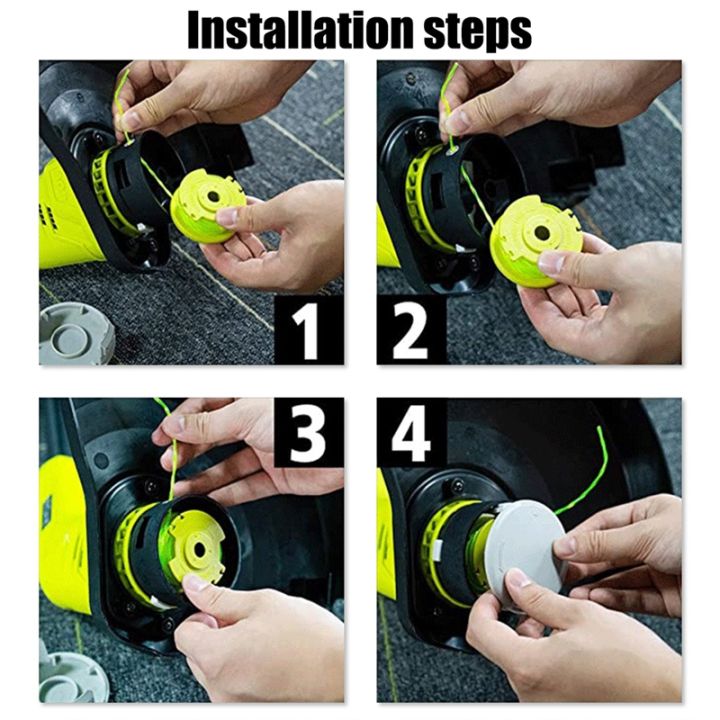 Installation steps

1

2

3

4