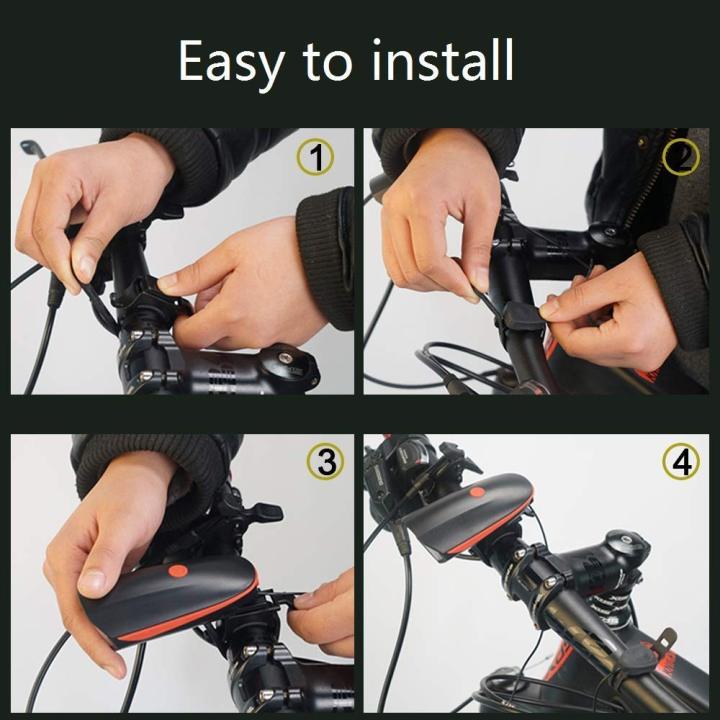 Easy to install

1

2

3

4