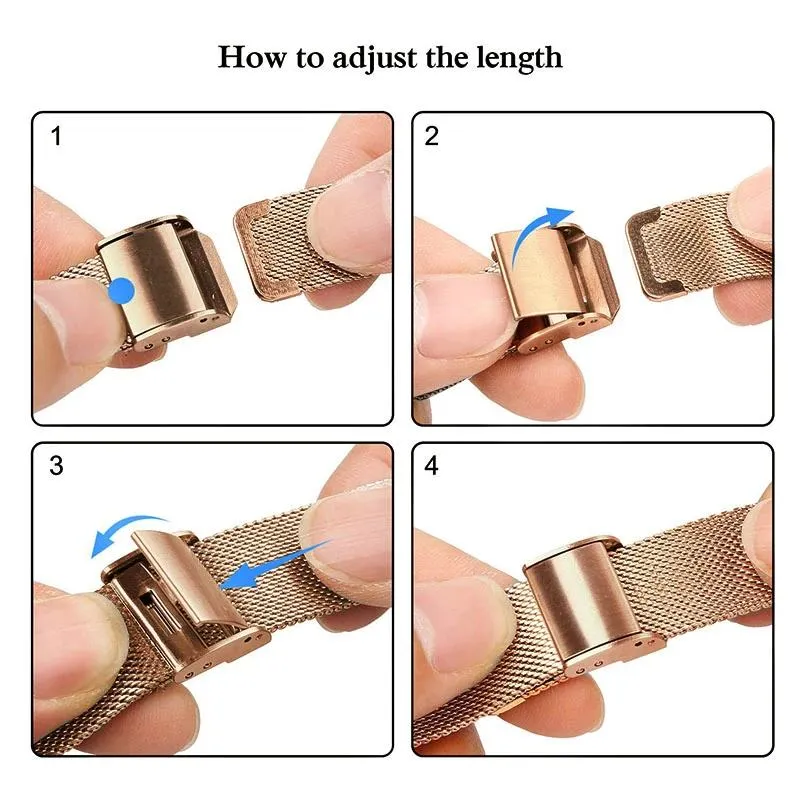 How to adjust the length

1

2

3

4