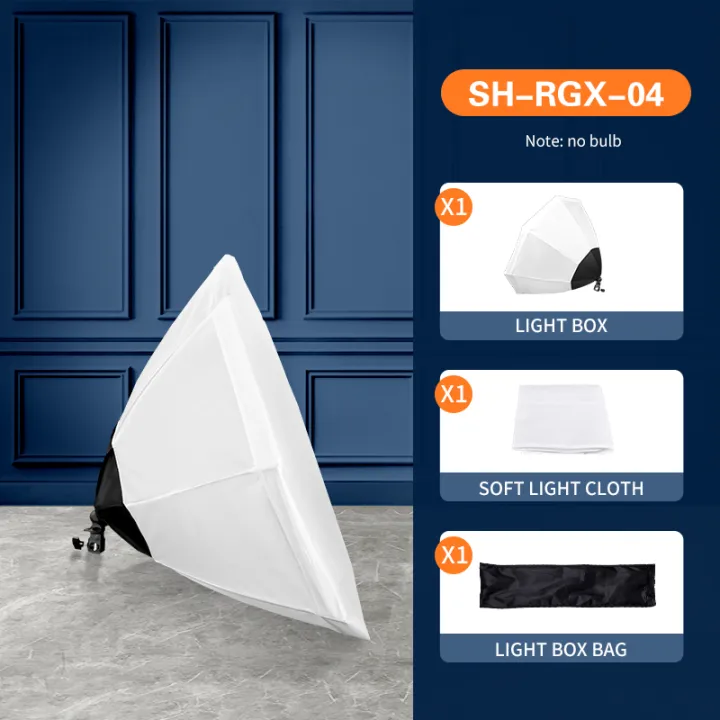 SH-RGX-04

Note: no bulb

X1

LIGHT BOX

X1

SOFT LIGHT CLOTH

X1

LIGHT BOX BAG