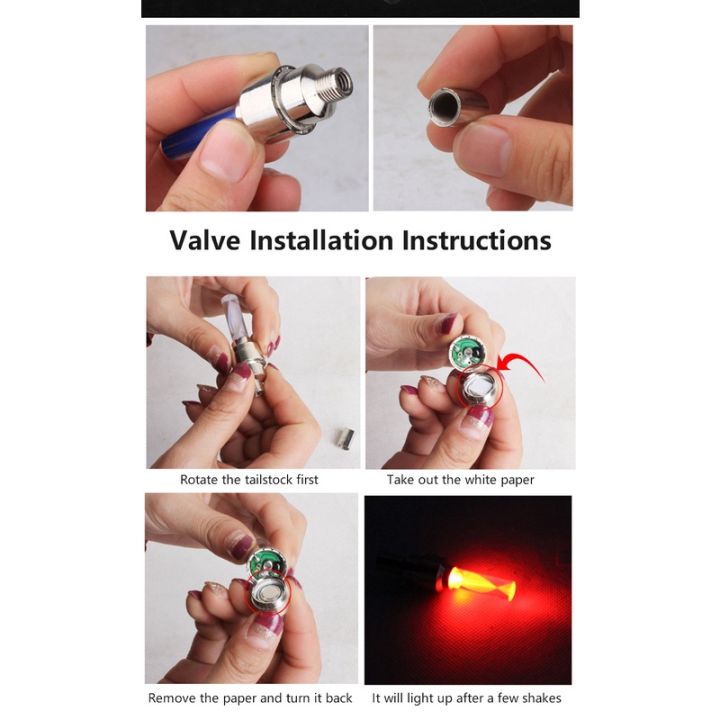 Valve Installation Instructions

Rotate the tailstock first

Take out the white paper

Remove the paper and turn it back

It will light up after a few shakes