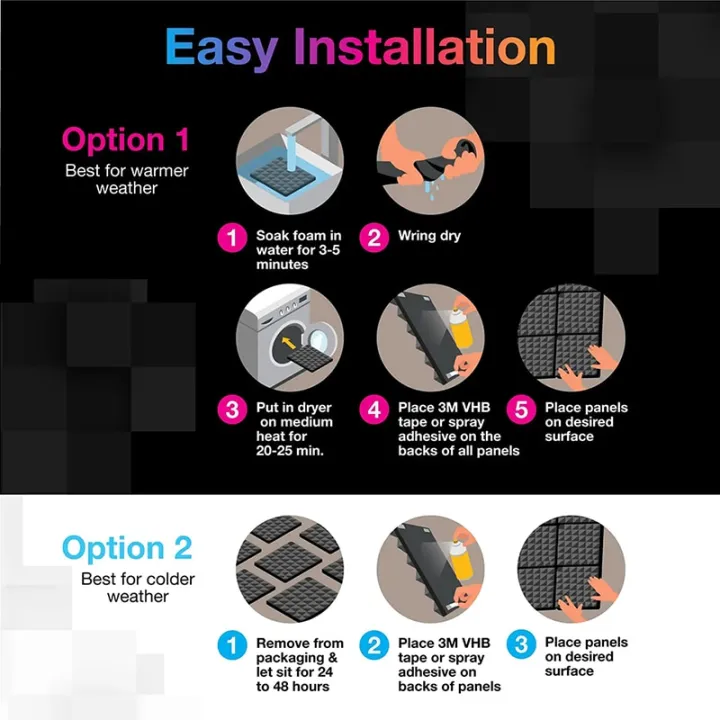 Easy Installation

Option 1
Best for warmer weather

1 Soak foam in water for 3-5 minutes

2 Wring dry

3 Put in dryer on medium heat for 20-25 min.

4 Place 3M VHB tape or spray adhesive on the backs of all panels

5 Place panels on desired surface

Option 2
Best for colder weather

1 Remove from packaging & let sit for 24 to 48 hours

2 Place 3M VHB tape or spray adhesive on backs of panels

3 Place panels on desired surface