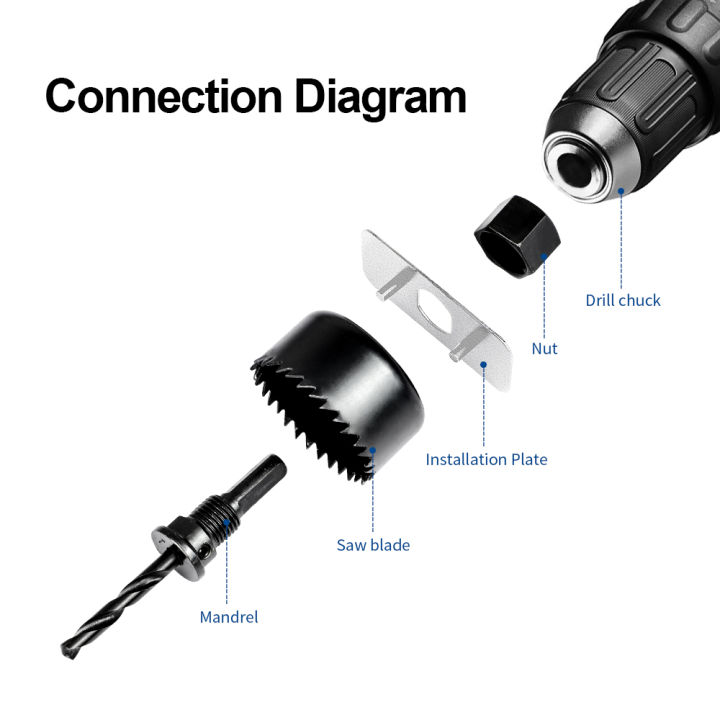 Connection Diagram

Drill chuck

Nut

Installation Plate

Saw blade

Mandrel