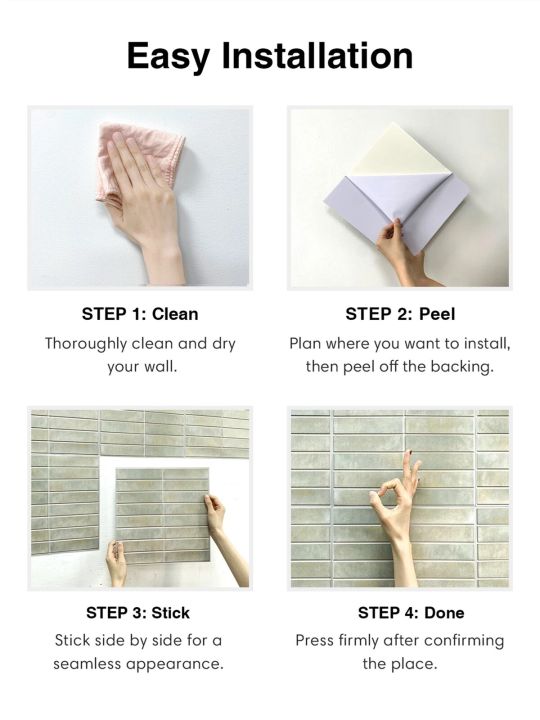 Easy Installation

STEP 1: Clean

Thoroughly clean and dry your wall.

STEP 2: Peel

Plan where you want to install, then peel off the backing.

STEP 3: Stick

Stick side by side for a seamless appearance.

STEP 4: Done

Press firmly after confirming the place.