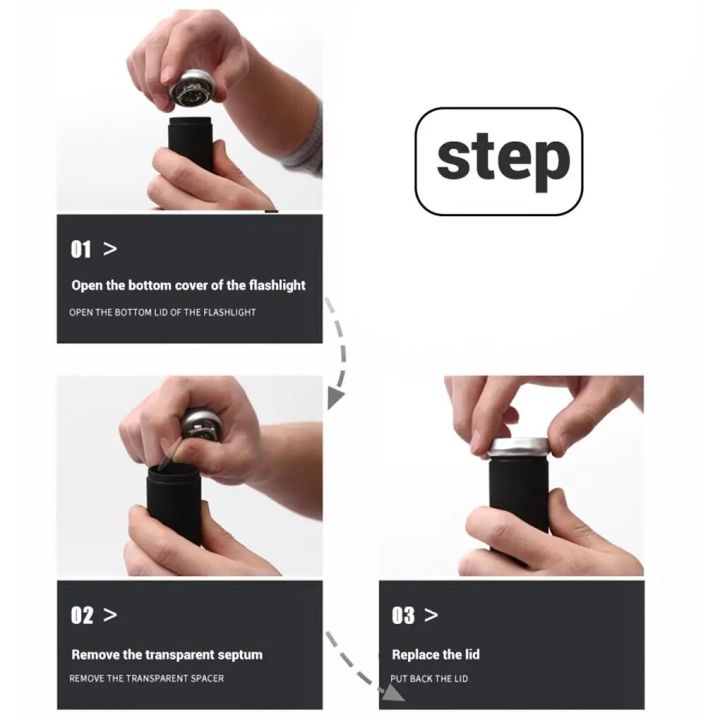 step

01 >

Open the bottom cover of the flashlight

OPEN THE BOTTOM LID OF THE FLASHLIGHT

02 >

Remove the transparent septum

REMOVE THE TRANSPARENT SPACER

03 >

Replace the lid

PUT BACK THE LID