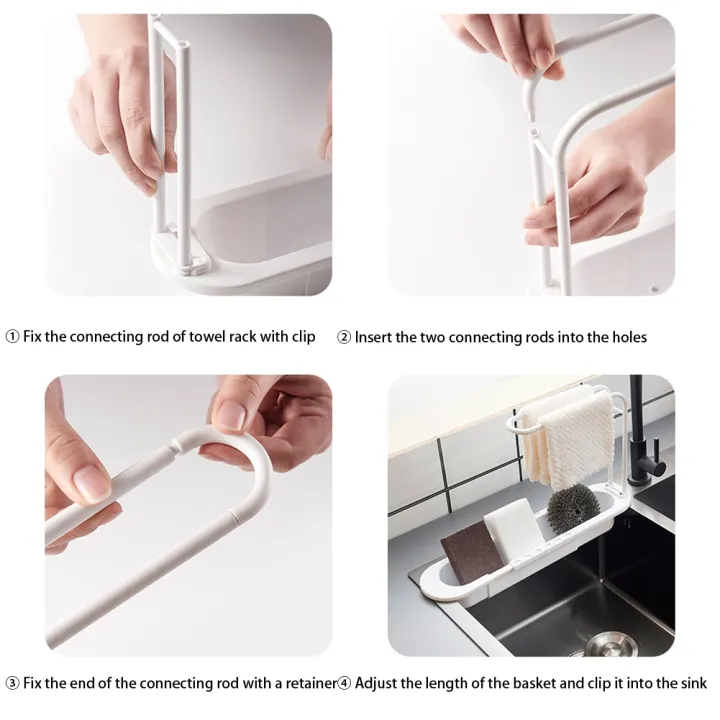 ① Fix the connecting rod of towel rack with clip

② Insert the two connecting rods into the holes

③ Fix the end of the connecting rod with a retainer

④ Adjust the length of the basket and clip it into the sink