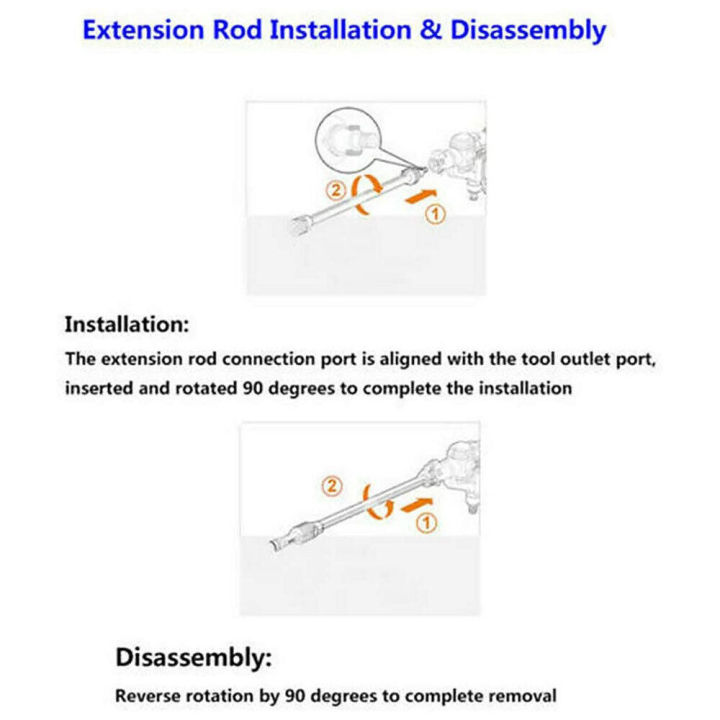 Extension Rod Installation & Disassembly

②
①

Installation:

The extension rod connection port is aligned with the tool outlet port, inserted and rotated 90 degrees to complete the installation

②
①

Disassembly:

Reverse rotation by 90 degrees to complete removal