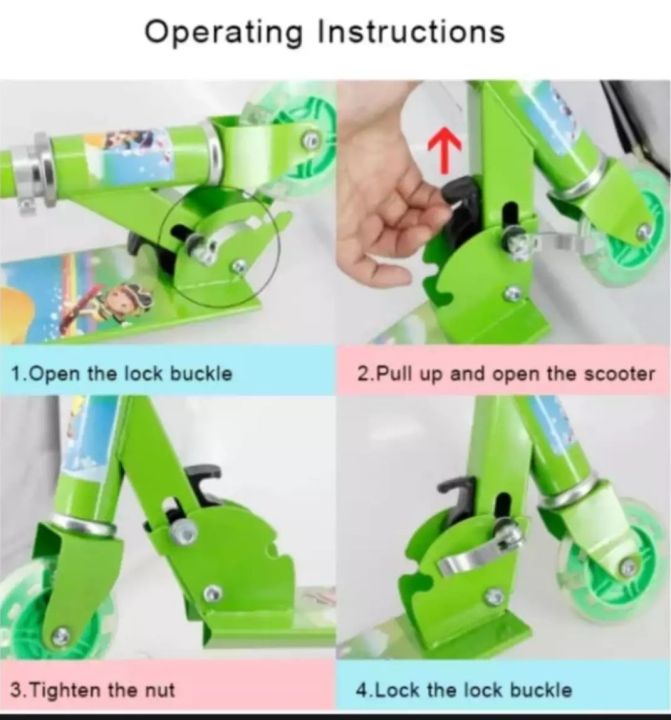 Operating Instructions

1.Open the lock buckle

2.Pull up and open the scooter

3.Tighten the nut

4.Lock the lock buckle