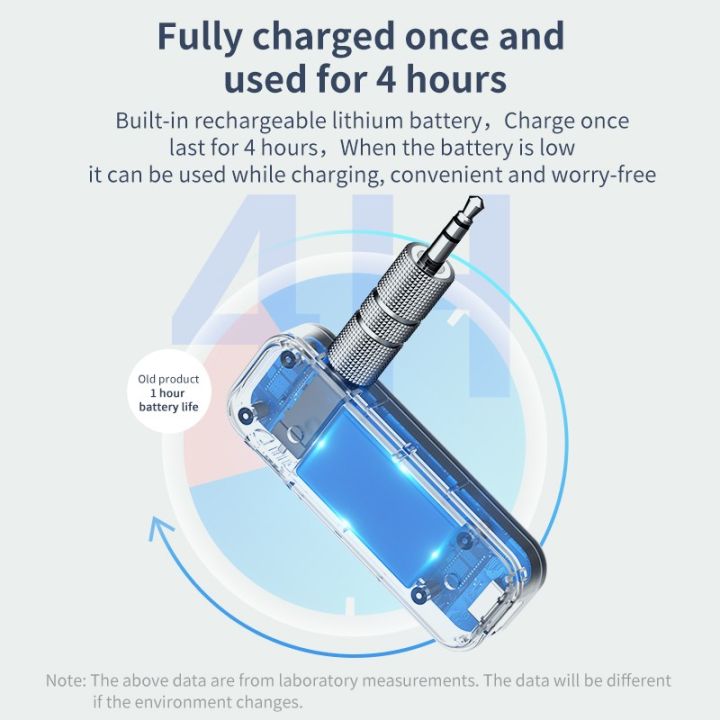 Fully charged once and used for 4 hours

Built-in rechargeable lithium battery，Charge once last for 4 hours，When the battery is low it can be used while charging, convenient and worry-free

4H

Old product
1 hour
battery life

Note: The above data are from laboratory measurements. The data will be different if the environment changes.