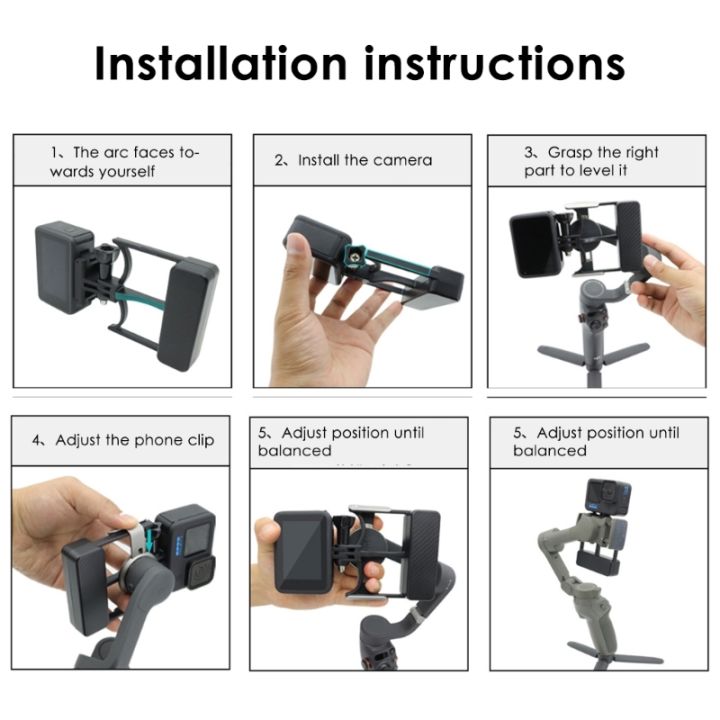 Installation instructions

1、The arc faces towards yourself

2、Install the camera

3、Grasp the right part to level it

4、Adjust the phone clip

5、Adjust position until balanced

5、Adjust position until balanced