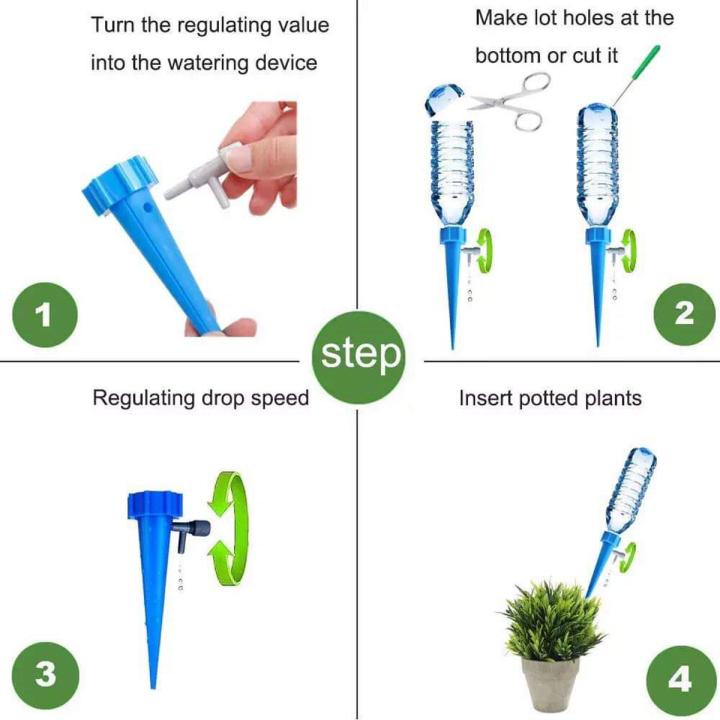 Turn the regulating value into the watering device

1

Make lot holes at the bottom or cut it

2

step

Regulating drop speed

3

Insert potted plants

4