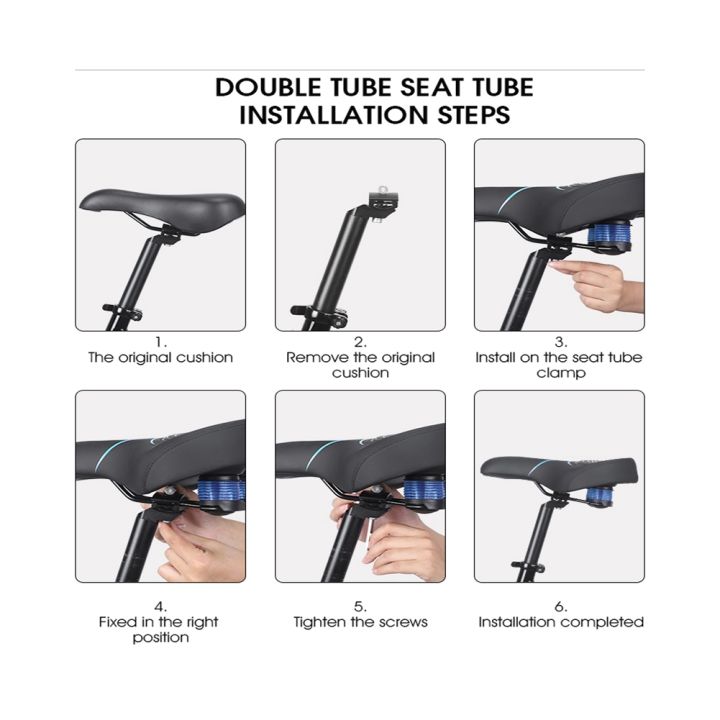 DOUBLE TUBE SEAT TUBE INSTALLATION STEPS

1.
The original cushion

2.
Remove the original cushion

3.
Install on the seat tube clamp

4.
Fixed in the right position

5.
Tighten the screws

6.
Installation completed