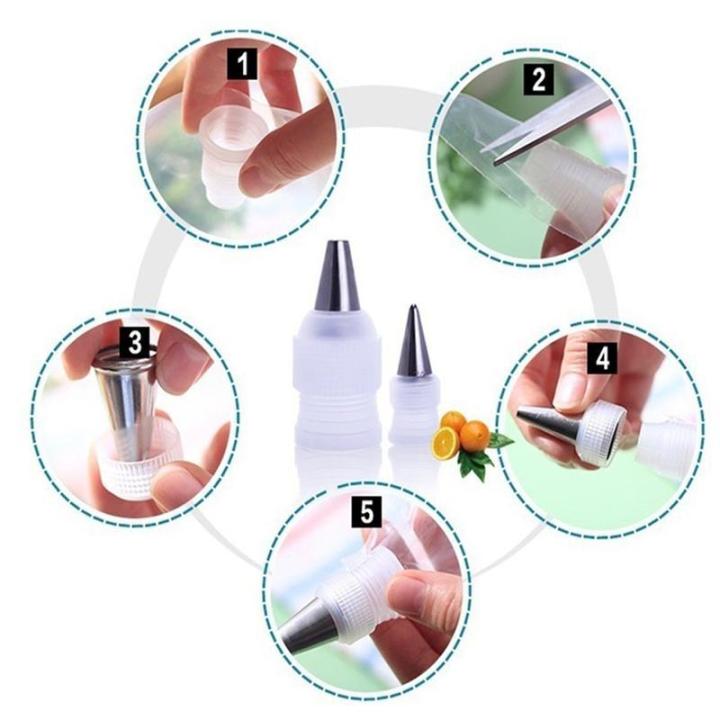 1
2
3
4
5