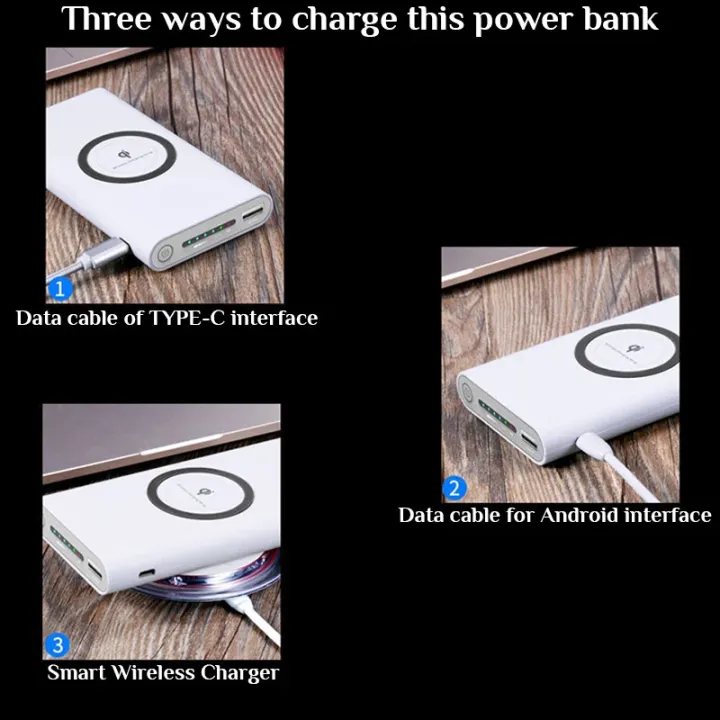 Three ways to charge this power bank

1
Data cable of TYPE-C interface

2
Data cable for Android interface

3
Smart Wireless Charger