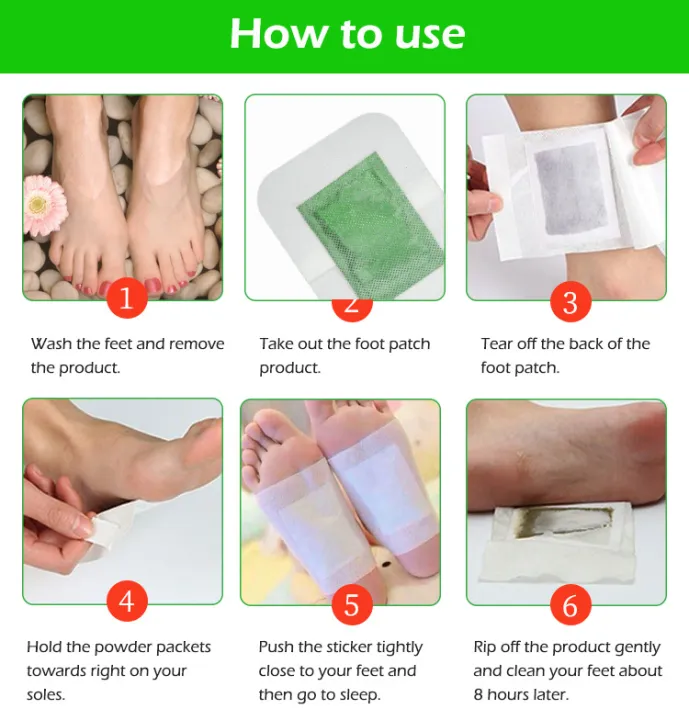 How to use

1

Wash the feet and remove the product.

2

Take out the foot patch product.

3

Tear off the back of the foot patch.

4

Hold the powder packets towards right on your soles.

5

Push the sticker tightly close to your feet and then go to sleep.

6

Rip off the product gently and clean your feet about 8 hours later.