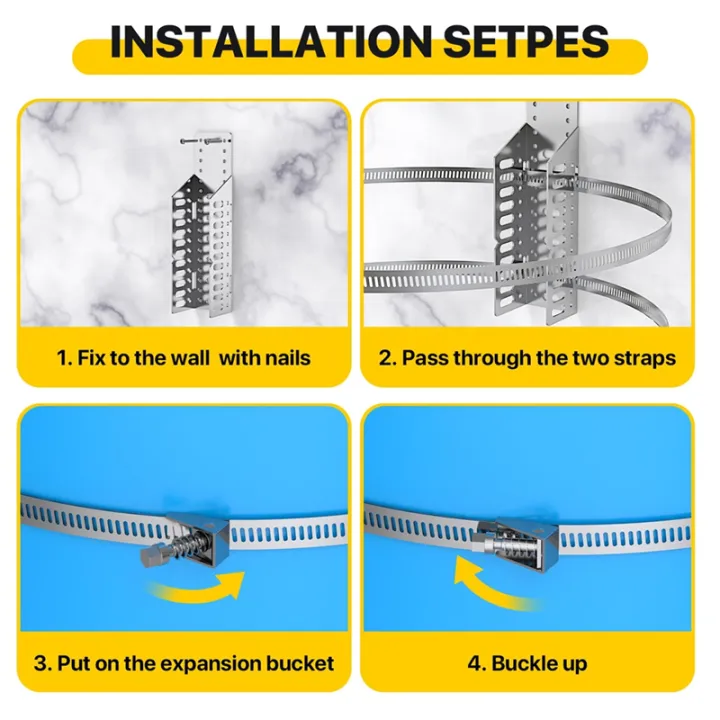 INSTALLATION SETPES

1. Fix to the wall with nails

2. Pass through the two straps

3. Put on the expansion bucket

4. Buckle up