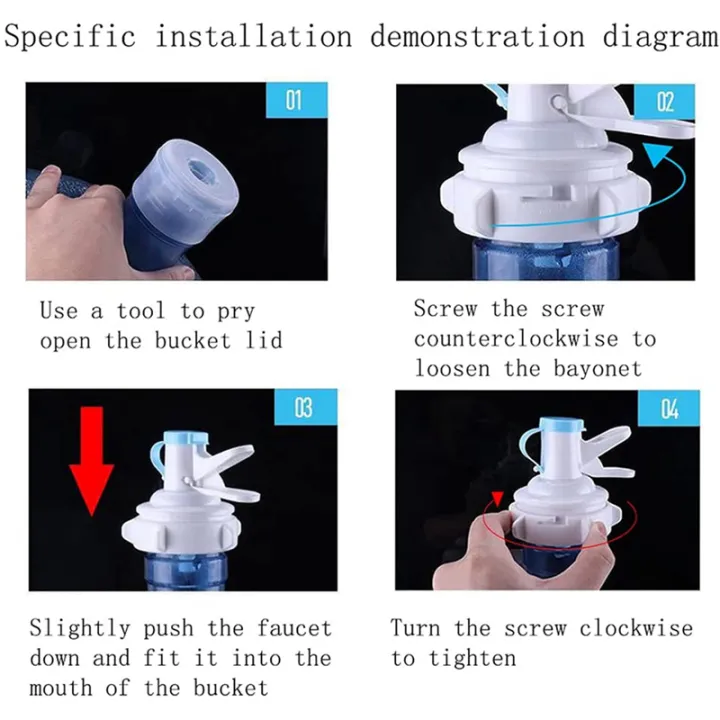 Specific installation demonstration diagram

01

Use a tool to pry open the bucket lid

02

Screw the screw counterclockwise to loosen the bayonet

03

Slightly push the faucet down and fit it into the mouth of the bucket

04

Turn the screw clockwise to tighten