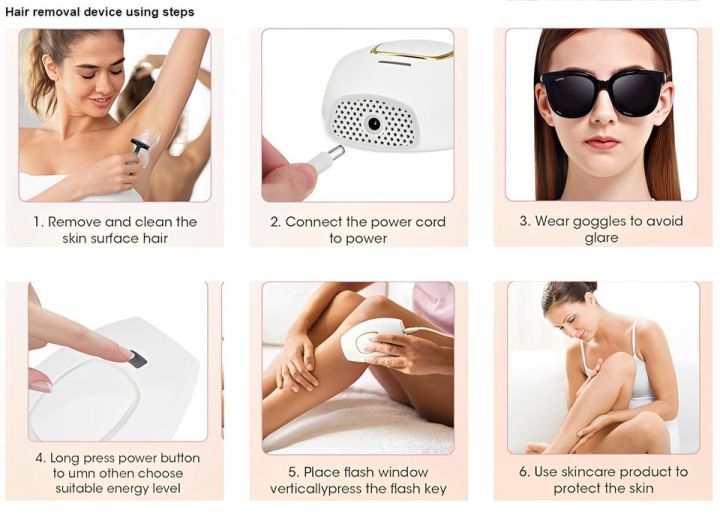 Hair removal device using steps

1. Remove and clean the skin surface hair

2. Connect the power cord to power

3. Wear goggles to avoid glare

4. Long press power button to umn othen choose suitable energy level

5. Place flash window verticallypress the flash key

6. Use skincare product to protect the skin