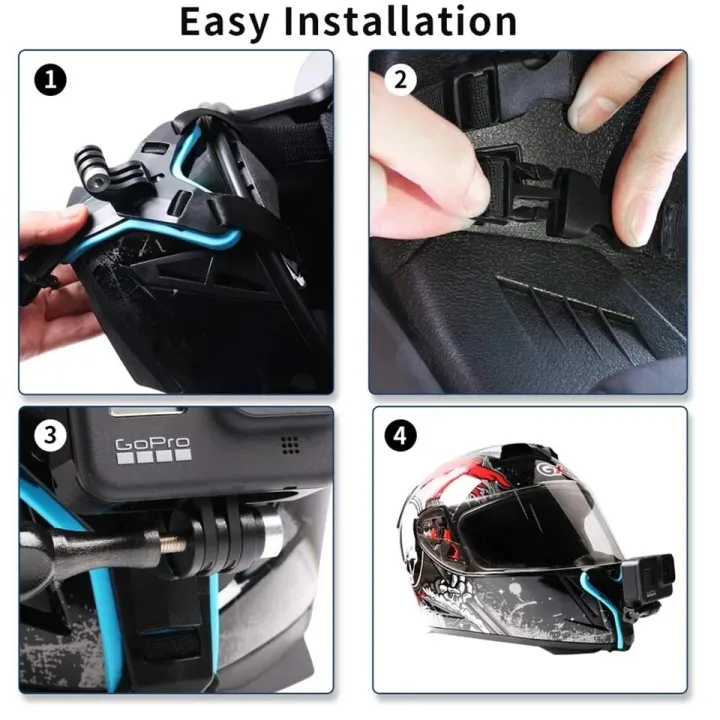 Easy Installation

1

2

3

GoPro

4