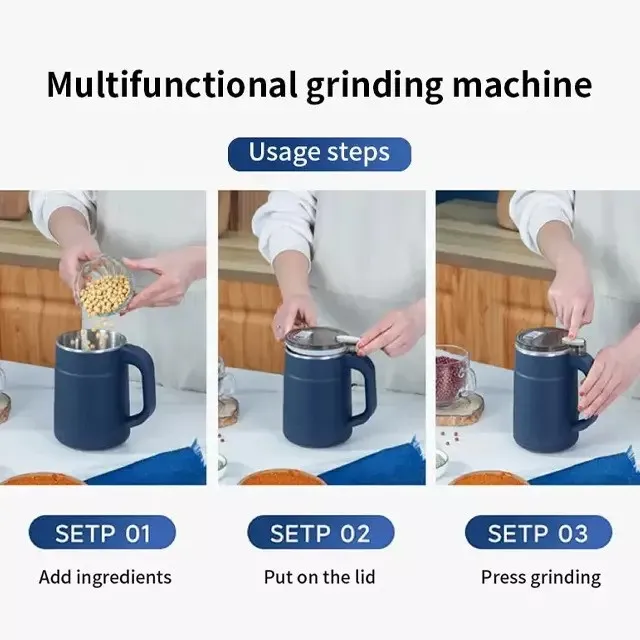 Multifunctional grinding machine

Usage steps

SETP 01

Add ingredients

SETP 02

Put on the lid

SETP 03

Press grinding