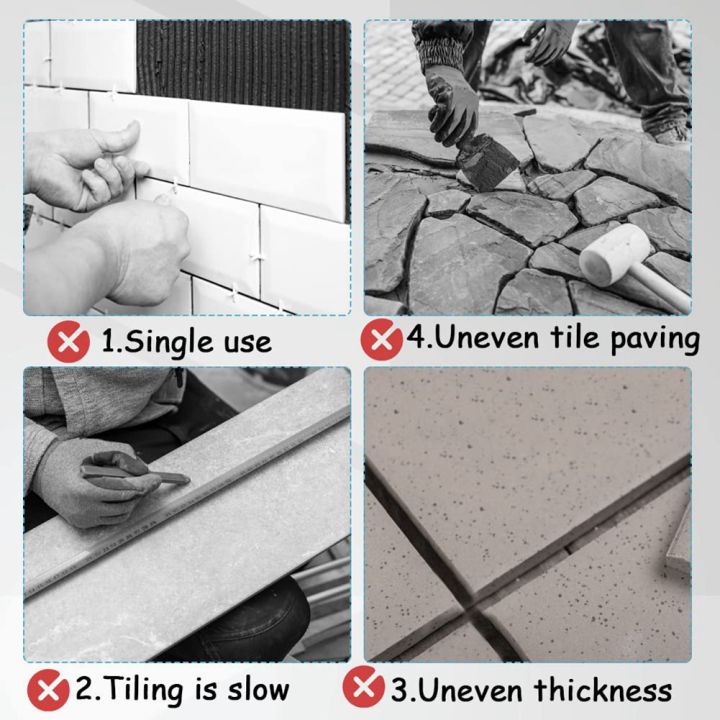 1.Single use

4.Uneven tile paving

2.Tiling is slow

3.Uneven thickness