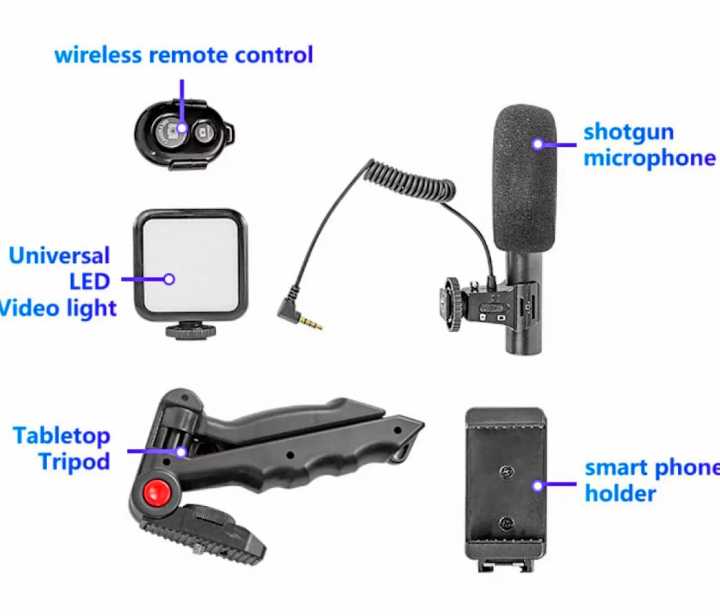 wireless remote control

shotgun microphone

Universal LED Video light

Tabletop Tripod

smart phone holder