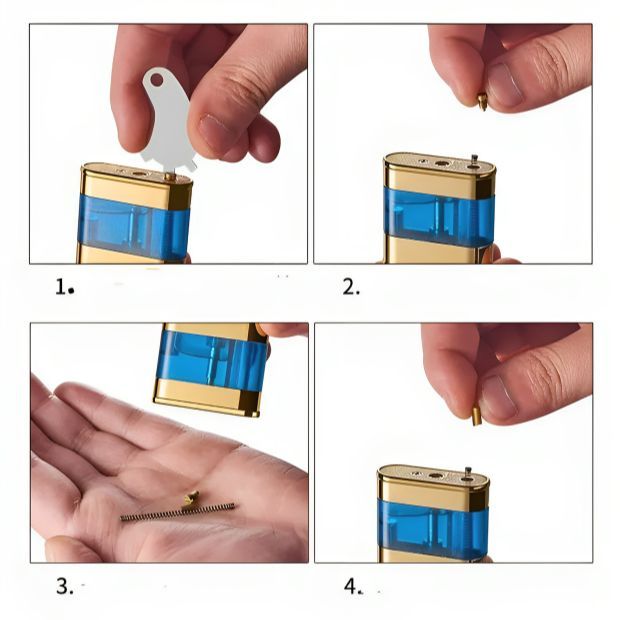 1.

2.

3.

4.