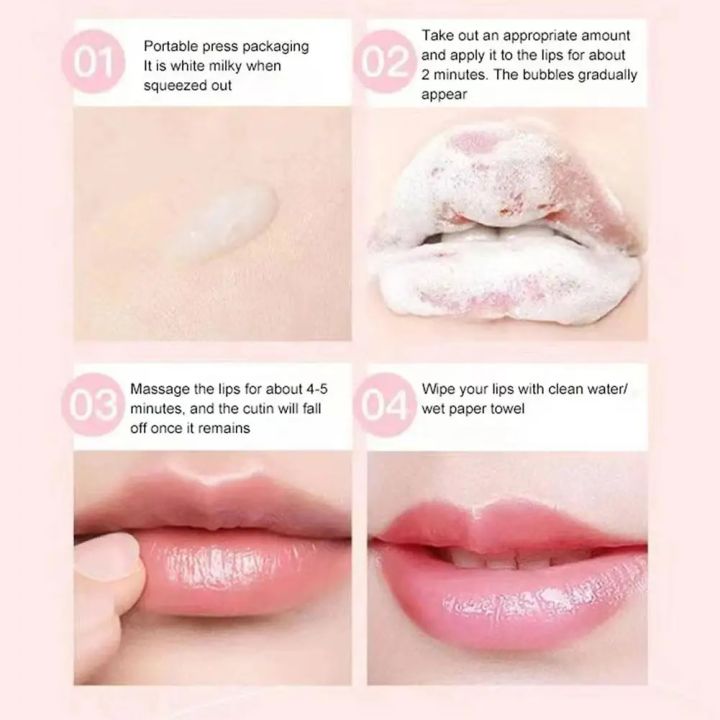 01
Portable press packaging
It is white milky when squeezed out

02
Take out an appropriate amount and apply it to the lips for about 2 minutes. The bubbles gradually appear

03
Massage the lips for about 4-5 minutes, and the cutin will fall off once it remains

04
Wipe your lips with clean water/ wet paper towel