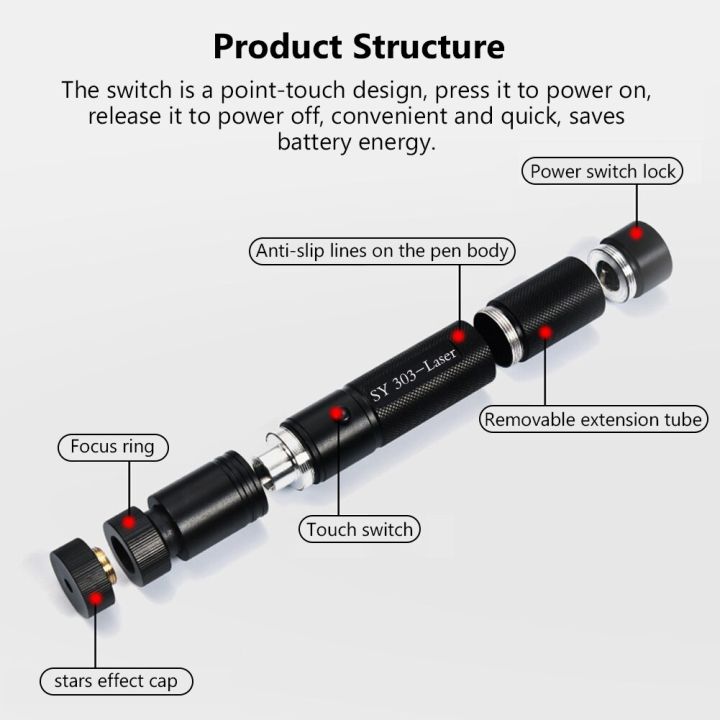 Product Structure

The switch is a point-touch design, press it to power on, release it to power off, convenient and quick, saves battery energy.

Power switch lock

Anti-slip lines on the pen body

SY 303-Laser

Removable extension tube

Focus ring

Touch switch

stars effect cap