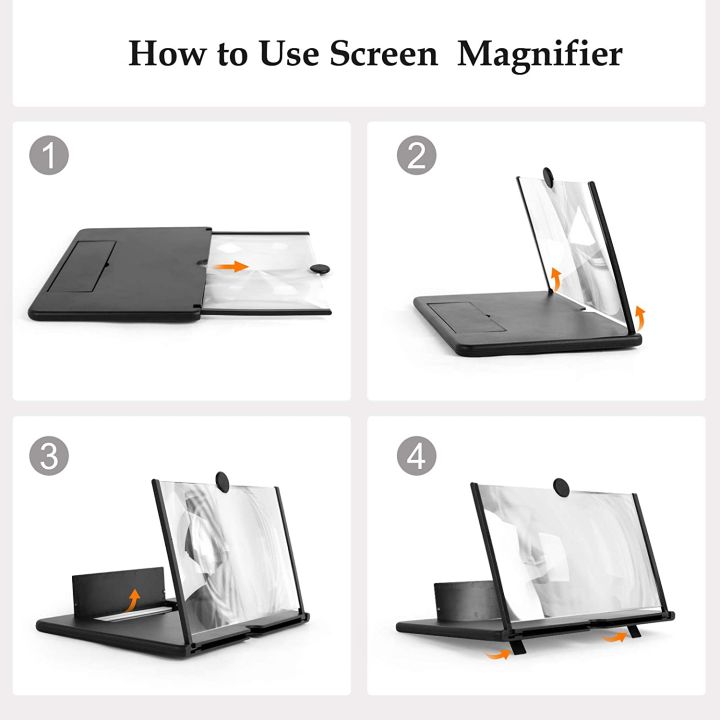 How to Use Screen Magnifier

1

2

3

4