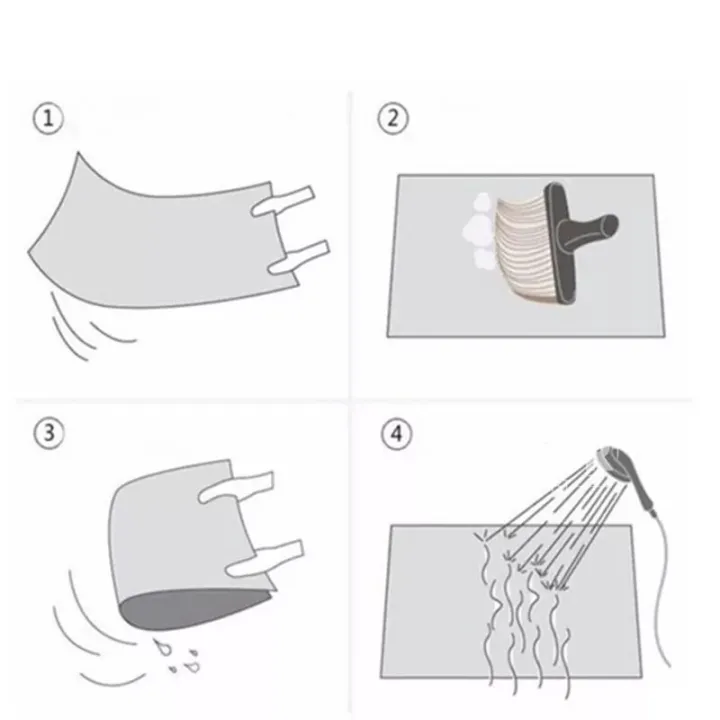 ①

②

③

④