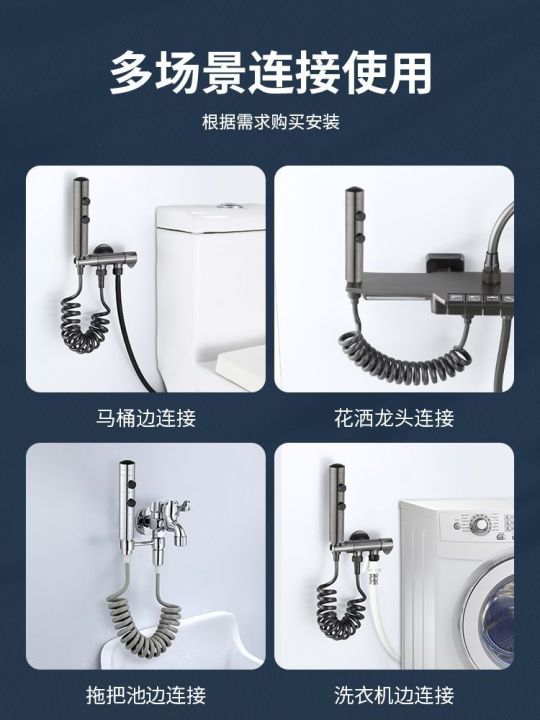 多场景连接使用

根据需求购买安装

马桶边连接

花洒龙头连接

拖把池边连接

洗衣机边连接