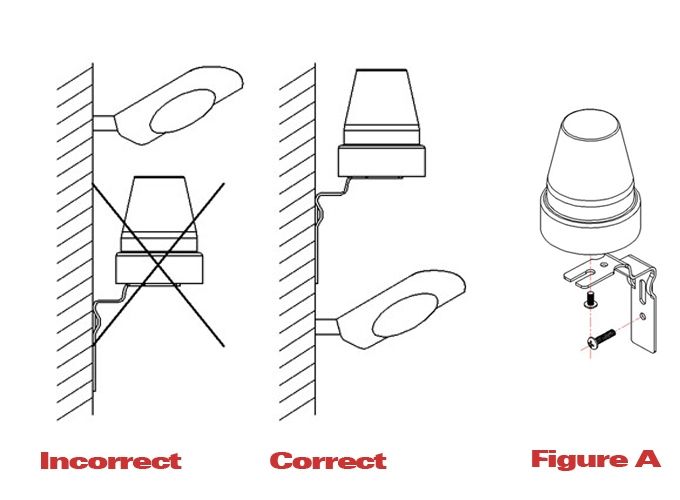 Incorrect

Correct

Figure A