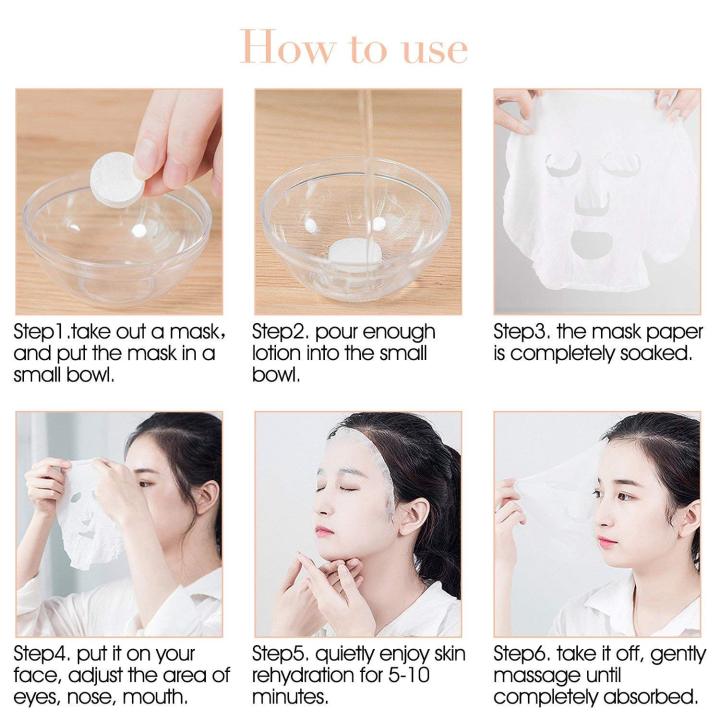 How to use

Step1.take out a mask, and put the mask in a small bowl.

Step2. pour enough lotion into the small bowl.

Step3. the mask paper is completely soaked.

Step4. put it on your face, adjust the area of eyes, nose, mouth.

Step5. quietly enjoy skin rehydration for 5-10 minutes.

Step6. take it off, gently massage until completely absorbed.