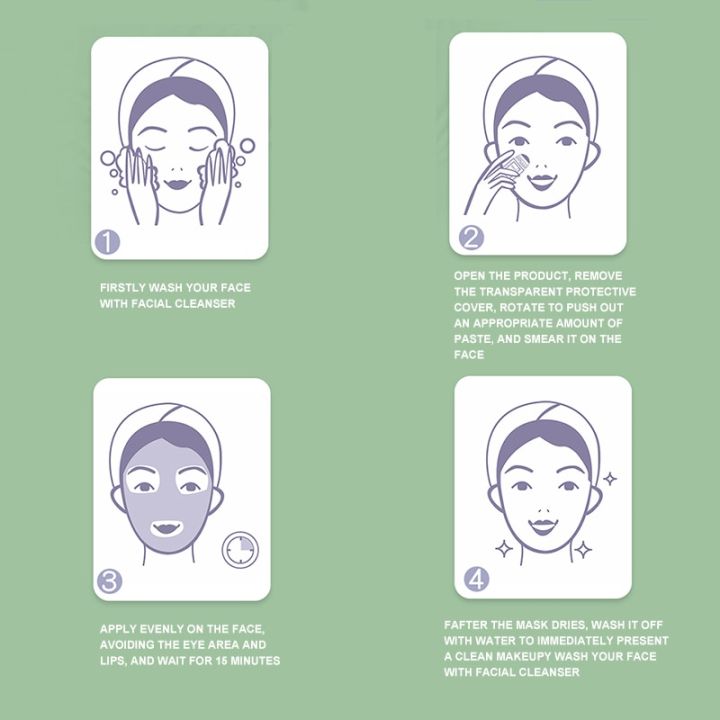 1

FIRSTLY WASH YOUR FACE WITH FACIAL CLEANSER

2

OPEN THE PRODUCT, REMOVE THE TRANSPARENT PROTECTIVE COVER, ROTATE TO PUSH OUT AN APPROPRIATE AMOUNT OF PASTE, AND SMEAR IT ON THE FACE

3

APPLY EVENLY ON THE FACE, AVOIDING THE EYE AREA AND LIPS, AND WAIT FOR 15 MINUTES

4

FAFTER THE MASK DRIES, WASH IT OFF WITH WATER TO IMMEDIATELY PRESENT A CLEAN MAKEUPY WASH YOUR FACE WITH FACIAL CLEANSER