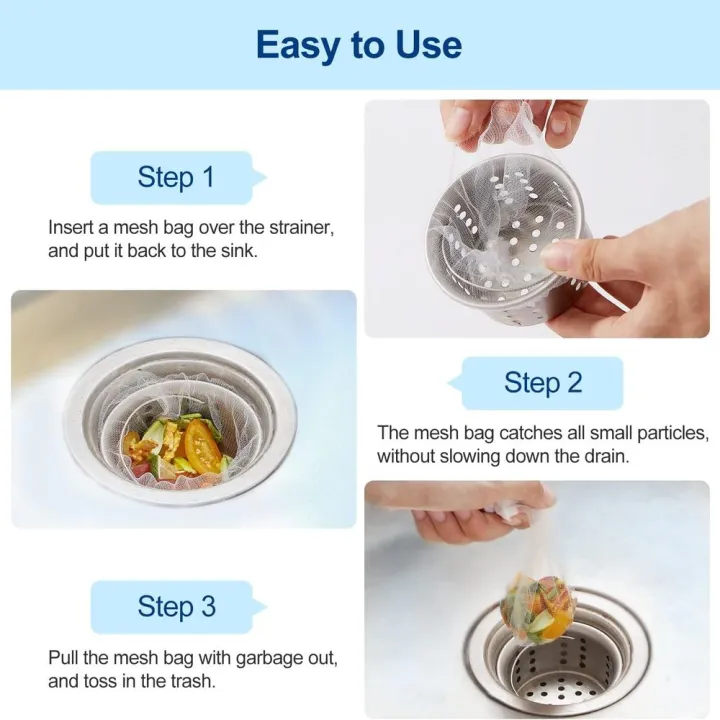 Easy to Use

Step 1

Insert a mesh bag over the strainer, and put it back to the sink.

Step 2

The mesh bag catches all small particles, without slowing down the drain.

Step 3

Pull the mesh bag with garbage out, and toss in the trash.