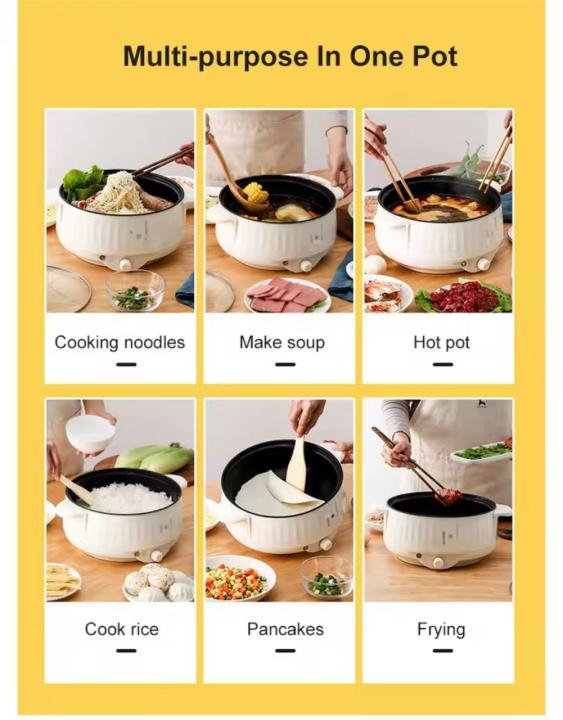 Multi-purpose In One Pot

Cooking noodles

Make soup

Hot pot

Cook rice

Pancakes

Frying